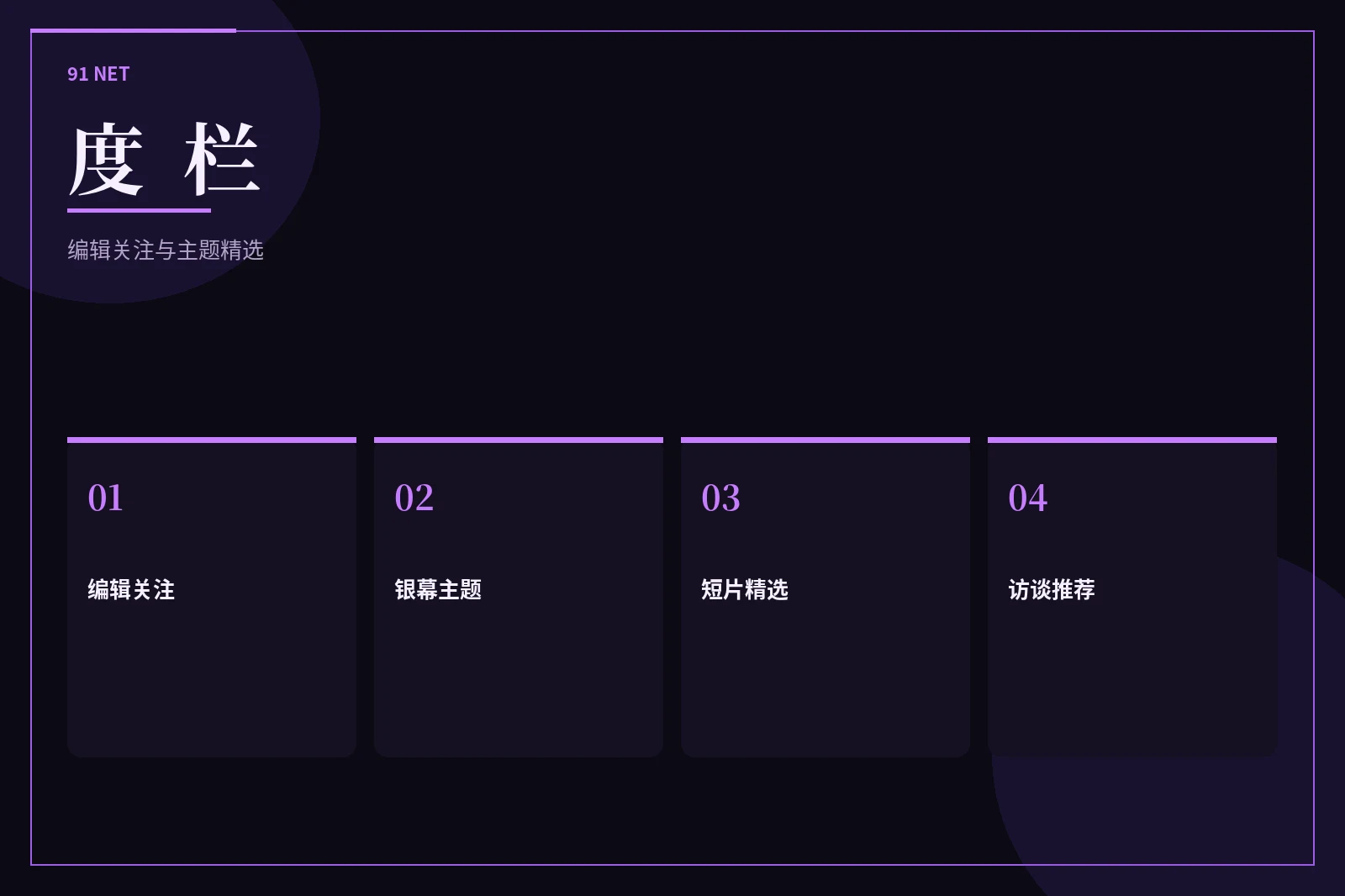 91 NET

度 栏

编辑关注与主题精选

01

编辑关注

02

银幕主题

03

短片精选

04

访谈推荐